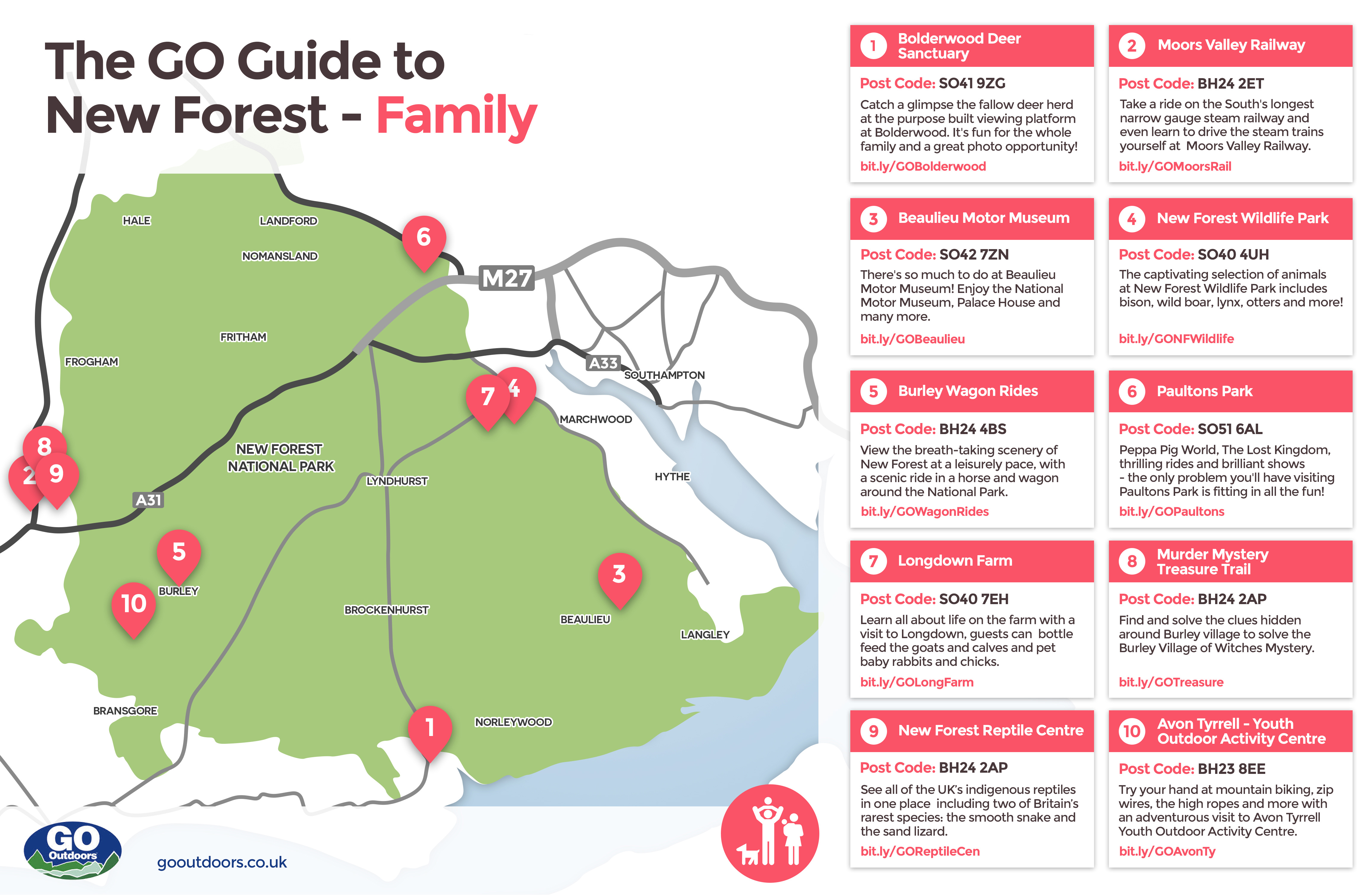 The GO Guide to New Forest - Family

HALE
LANDFORD
NOMANSLAND
6
M27
FRITHAM
FROGHAM
A33
SOUTHAMPTON
7
4
MARCHWOOD
8
2
9
NEW FOREST NATIONAL PARK
LYNDHURST
HYTHE
A31
5
BURLEY
10
3
BROCKENHURST
BEAULIEU
LANGLEY
BRANSGORE
1
NORLEYWOOD

GO Outdoors
gooutdoors.co.uk

1 Bolderwood Deer Sanctuary
Post Code: SO41 9ZG
Catch a glimpse the fallow deer herd at the purpose built viewing platform at Bolderwood. It's fun for the whole family and a great photo opportunity!
bit.ly/GOBolderwood

2 Moors Valley Railway
Post Code: BH24 2ET
Take a ride on the South's longest narrow gauge steam railway and even learn to drive the steam trains yourself at Moors Valley Railway.
bit.ly/GOMoorsRail

3 Beaulieu Motor Museum
Post Code: SO42 7ZN
There's so much to do at Beaulieu Motor Museum! Enjoy the National Motor Museum, Palace House and many more.
bit.ly/GOBeaulieu

4 New Forest Wildlife Park
Post Code: SO40 4UH
The captivating selection of animals at New Forest Wildlife Park includes bison, wild boar, lynx, otters and more!
bit.ly/GONFWildlife

5 Burley Wagon Rides
Post Code: BH24 4BS
View the breath-taking scenery of New Forest at a leisurely pace, with a scenic ride in a horse and wagon around the National Park.
bit.ly/GOWagonRides

6 Paultons Park
Post Code: SO51 6AL
Peppa Pig World, The Lost Kingdom, thrilling rides and brilliant shows - the only problem you'll have visiting Paultons Park is fitting in all the fun!
bit.ly/GOPaultons

7 Longdown Farm
Post Code: SO40 7EH
Learn all about life on the farm with a visit to Longdown, guests can bottle feed the goats and calves and pet baby rabbits and chicks.
bit.ly/GOLongFarm

8 Murder Mystery Treasure Trail
Post Code: BH24 2AP
Find and solve the clues hidden around Burley village to solve the Burley Village of Witches Mystery.
bit.ly/GOTreasure

9 New Forest Reptile Centre
Post Code: BH24 2AP
See all of the UK's indigenous reptiles in one place including two of Britain's rarest species: the smooth snake and the sand lizard.
bit.ly/GOReptileCen

10 Avon Tyrrell - Youth Outdoor Activity Centre
Post Code: BH23 8EE
Try your hand at mountain biking, zip wires, the high ropes and more with an adventurous visit to Avon Tyrrell Youth Outdoor Activity Centre.
bit.ly/GOAvonTy