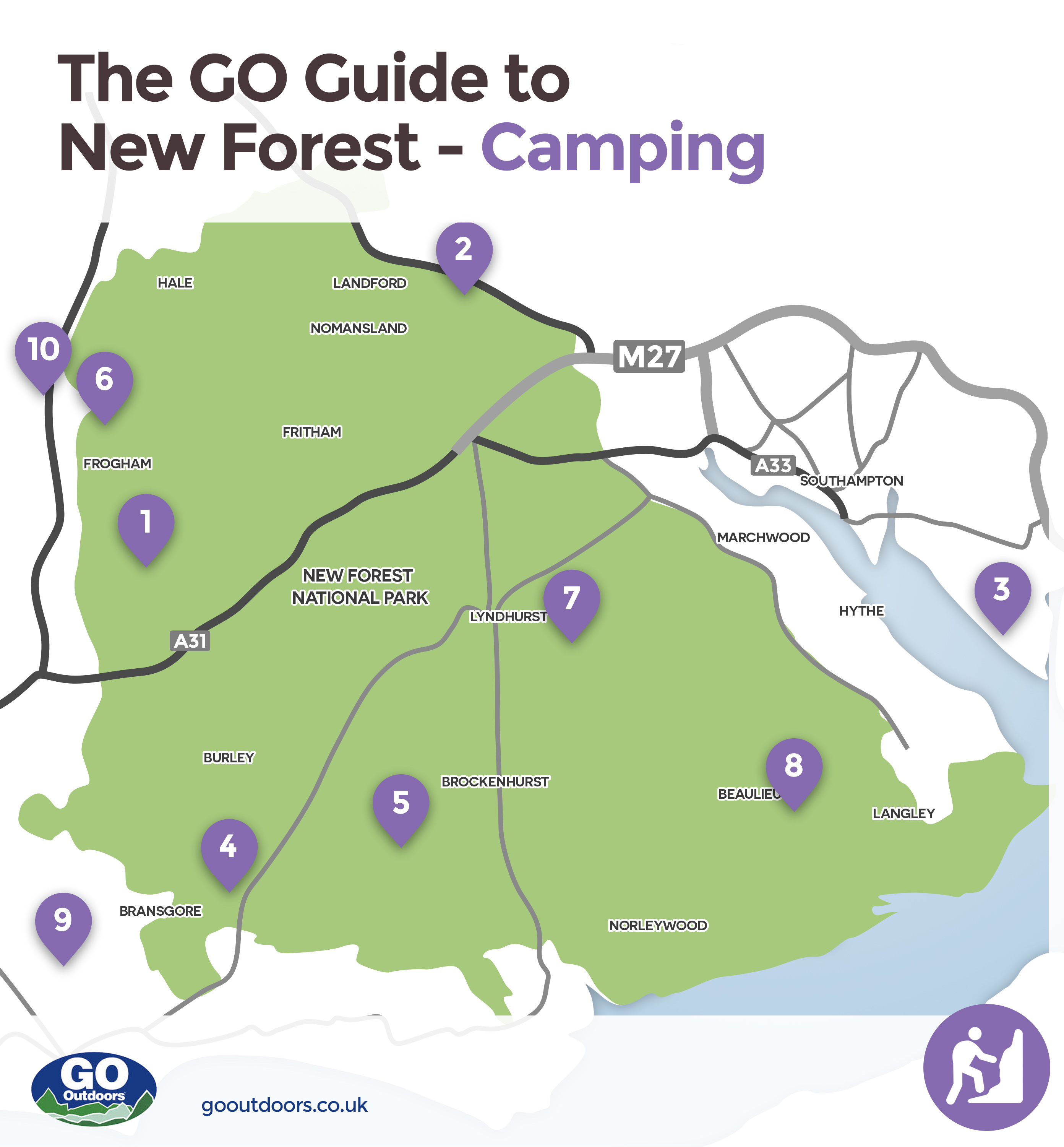 The GO Guide to
New Forest - Camping

2
HALE
LANDFORD
NOMANSLAND
10
6
M27
FRITHAM
FROGHAM
A33
SOUTHAMPTON
1
MARCHWOOD
NEW FOREST
NATIONAL PARK
7
3
LYNDHURST
HYTHE
A31
BURLEY
8
BROCKENHURST
5
BEAULIEU
LANGLEY
4
9
BRANSGORE
NORLEYWOOD

GO Outdoors
gooutdoors.co.uk